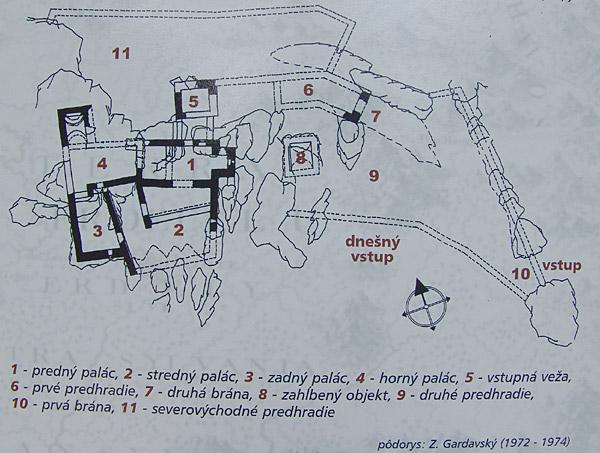 11

5

6

7

4

1

8

9

3

2

dnešný vstup

10 vstup

1 - predný palác, 2 - stredný palác, 3 - zadný palác, 4 - horný palác, 5 - vstupná veža, 6 - prvé predhradie, 7 - druhá brána, 8 - zahĺbený objekt, 9 - druhé predhradie, 10 - prvá brána, 11 - severovýchodné predhradie

pôdorys: Z. Gardavský (1972 - 1974)